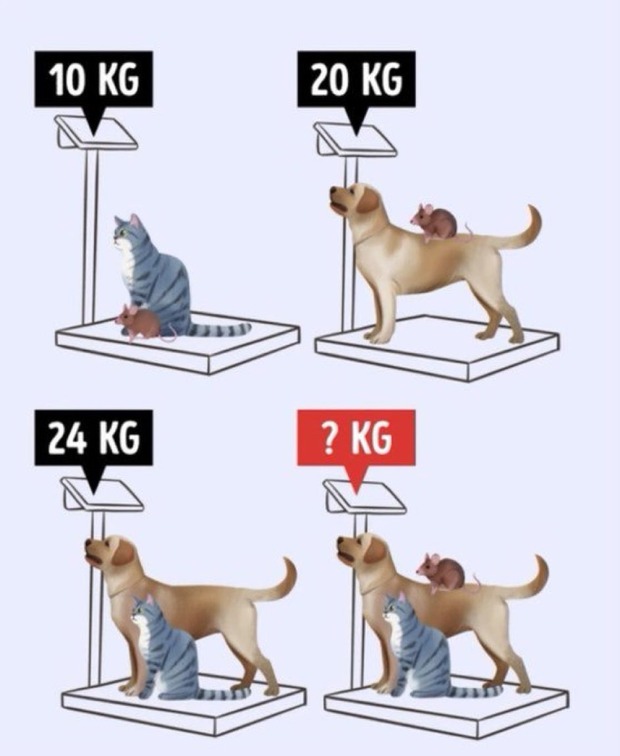 10 KG

20 KG

24 KG

? KG